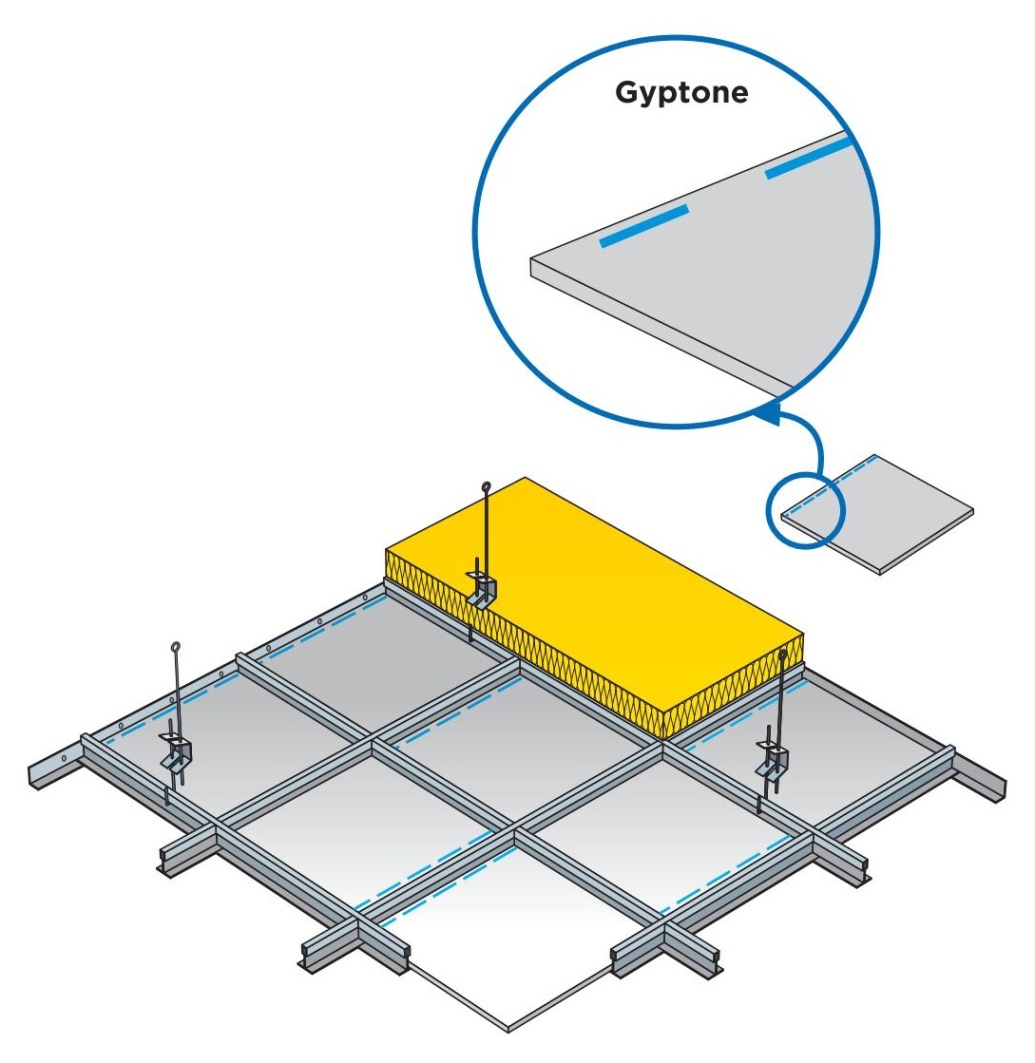 Gyptone