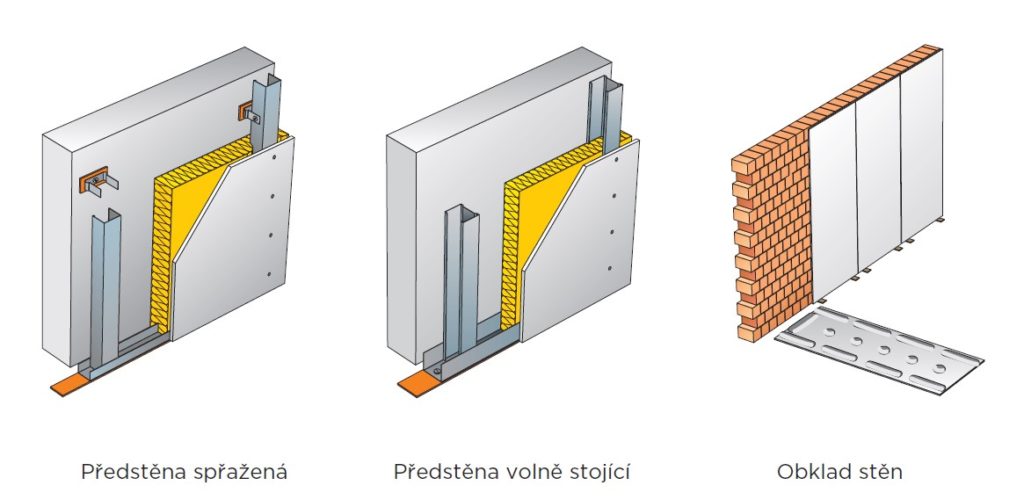 Předstěna spřažená

Předstěna volně stojící

Obklad stěn